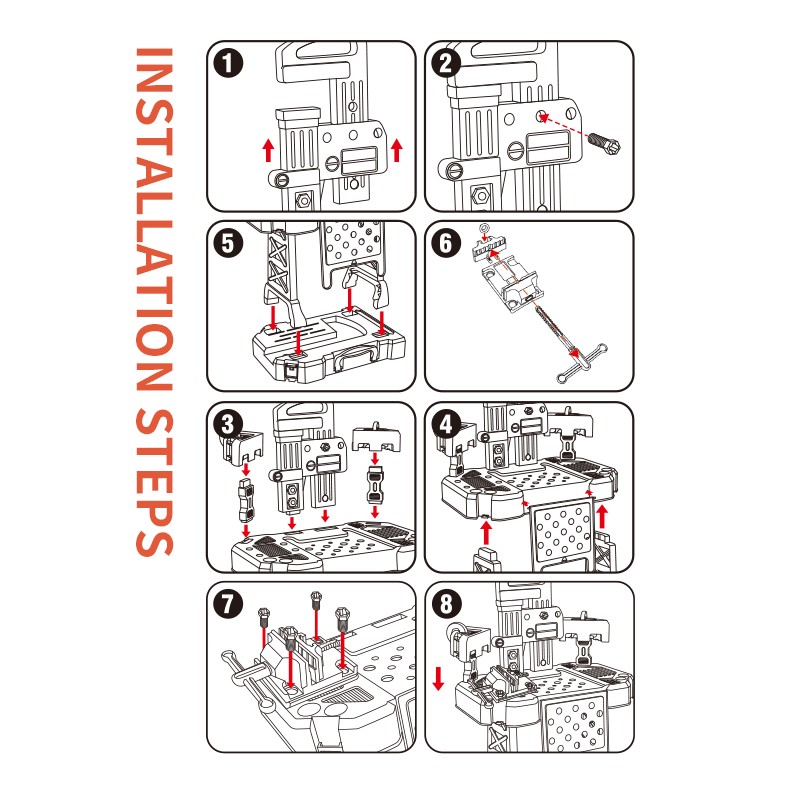 INSTALLATION STEPS

1

2

5

6

3

4

7

8